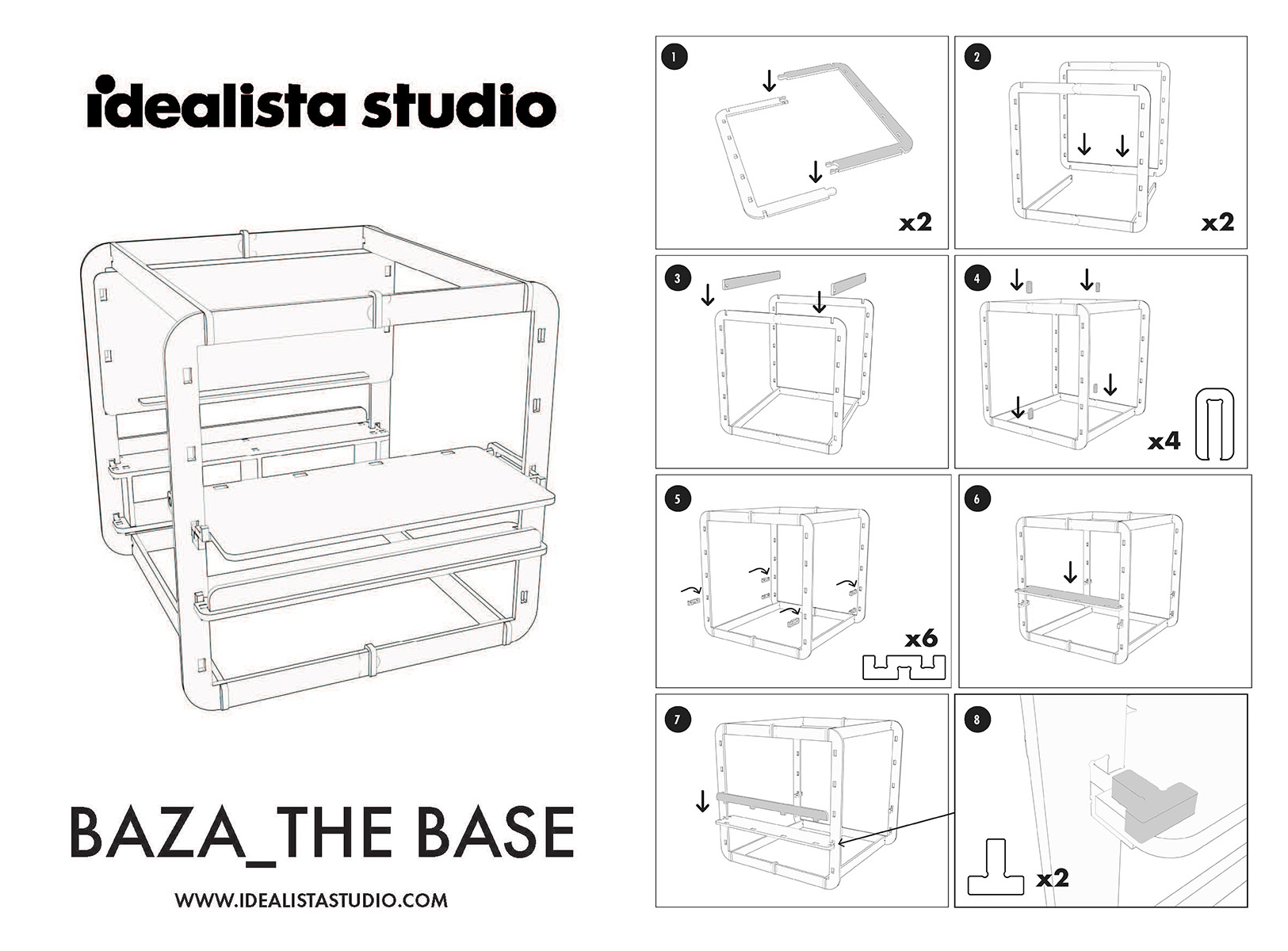 idealista studio

BAZA_THE BASE

WWW.IDEALISTASTUDIO.COM

1

x2

2

x2

3

4

x4

5

x6

6

7

8

x2